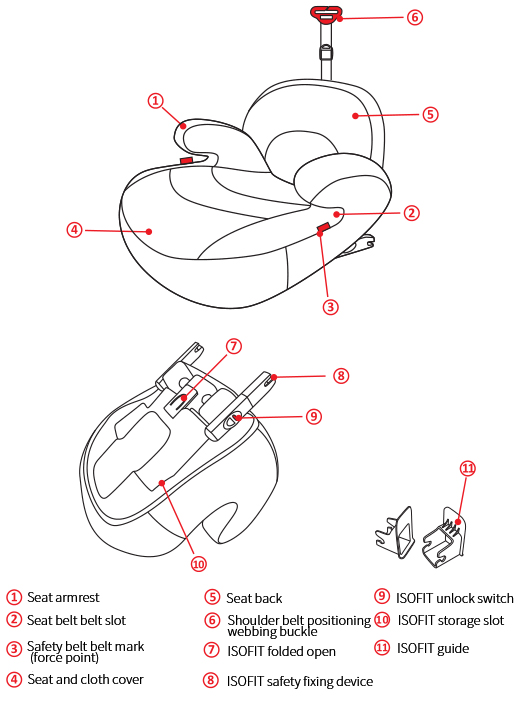 6
1
5
2
4
3
7
8
9
10
11

1 Seat armrest
2 Seat belt belt slot
3 Safety belt belt mark (force point)
4 Seat and cloth cover

5 Seat back
6 Shoulder belt positioning webbing buckle
7 ISOFIT folded open
8 ISOFIT safety fixing device

9 ISOFIT unlock switch
10 ISOFIT storage slot
11 ISOFIT guide